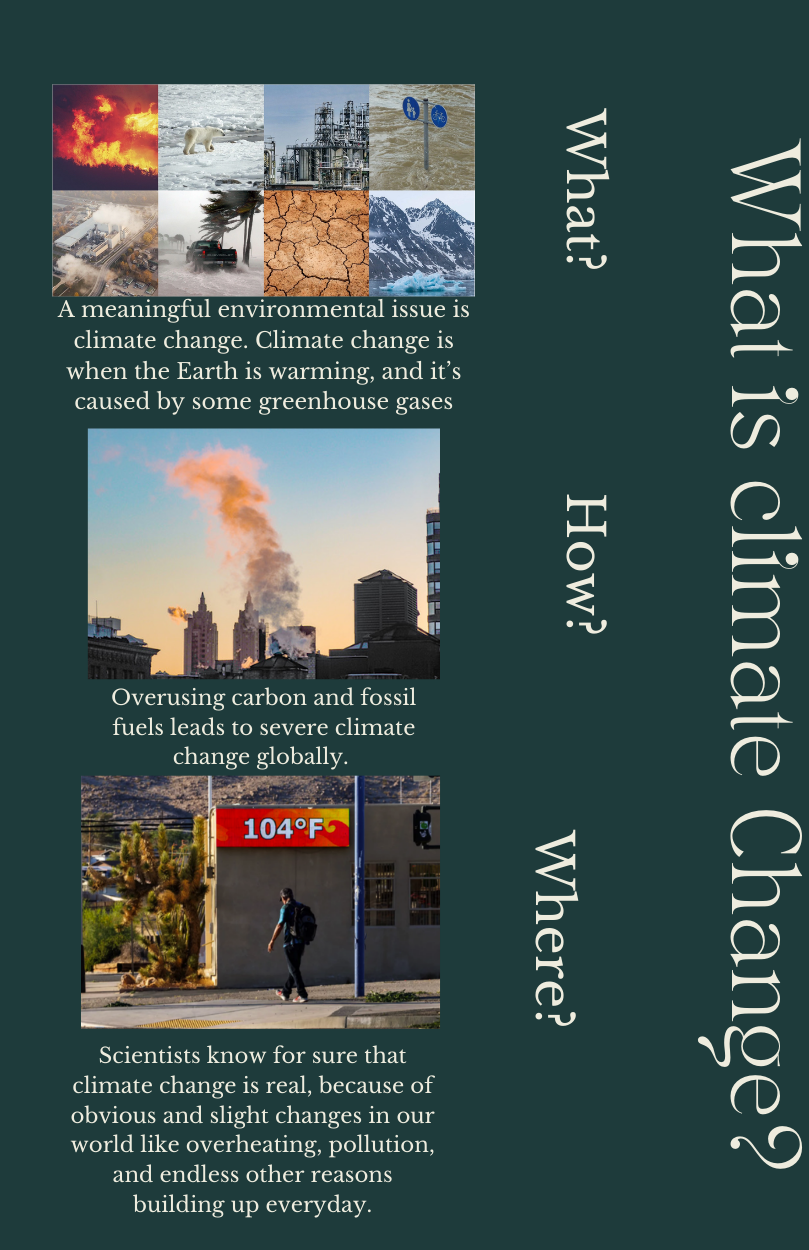 What is climate Change?

What?

A meaningful environmental issue is climate change. Climate change is when the Earth is warming, and it's caused by some greenhouse gases

How?

Overusing carbon and fossil fuels leads to severe climate change globally.

Where?

104°F

Scientists know for sure that climate change is real, because of obvious and slight changes in our world like overheating, pollution, and endless other reasons building up everyday.